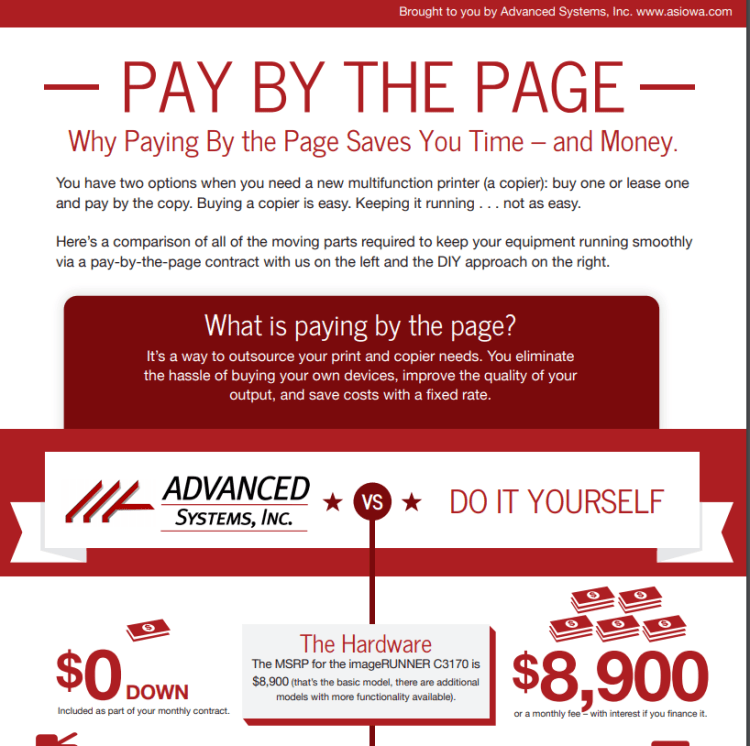 Brought to you by Advanced Systems, Inc. www.asiowa.com

PAY BY THE PAGE

Why Paying By the Page Saves You Time – and Money.

You have two options when you need a new multifunction printer (a copier): buy one or lease one and pay by the copy. Buying a copier is easy. Keeping it running . . . not as easy.

Here's a comparison of all of the moving parts required to keep your equipment running smoothly via a pay-by-the-page contract with us on the left and the DIY approach on the right.

What is paying by the page?

It's a way to outsource your print and copier needs. You eliminate the hassle of buying your own devices, improve the quality of your output, and save costs with a fixed rate.

ADVANCED SYSTEMS, INC.

VS

DO IT YOURSELF

$0 DOWN

Included as part of your monthly contract.

The Hardware

The MSRP for the imageRUNNER C3170 is $8,900 (that's the basic model, there are additional models with more functionality available).

$8,900

or a monthly fee – with interest if you finance it.