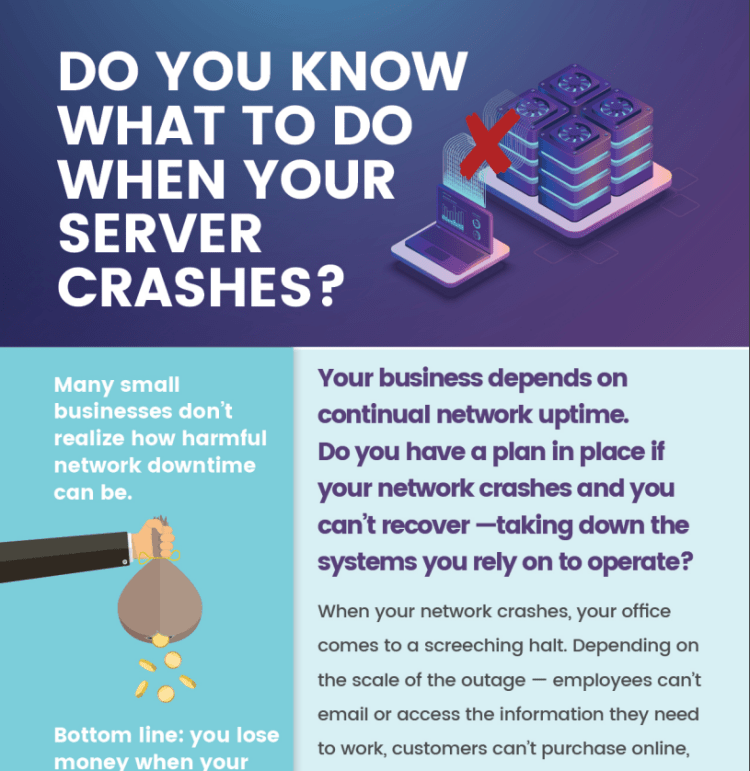 DO YOU KNOW WHAT TO DO WHEN YOUR SERVER CRASHES?

Many small businesses don't realize how harmful network downtime can be.

Bottom line: you lose money when your

Your business depends on continual network uptime. Do you have a plan in place if your network crashes and you can't recover —taking down the systems you rely on to operate?

When your network crashes, your office comes to a screeching halt. Depending on the scale of the outage — employees can't email or access the information they need to work, customers can't purchase online,