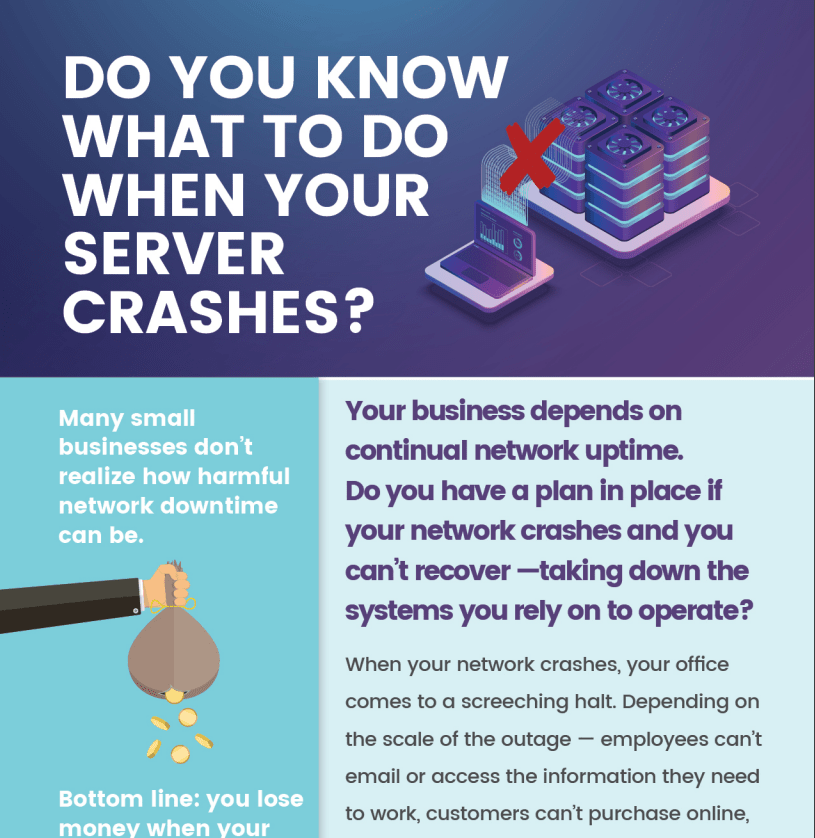 DO YOU KNOW WHAT TO DO WHEN YOUR SERVER CRASHES?

Many small businesses don't realize how harmful network downtime can be.

Bottom line: you lose money when your

Your business depends on continual network uptime. Do you have a plan in place if your network crashes and you can't recover —taking down the systems you rely on to operate?

When your network crashes, your office comes to a screeching halt. Depending on the scale of the outage — employees can't email or access the information they need to work, customers can't purchase online,